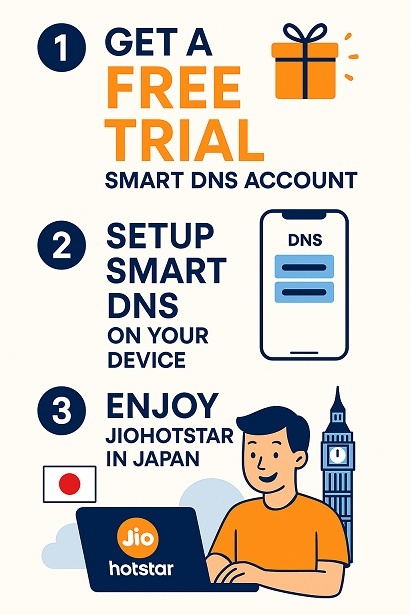 1 GET A FREE TRIAL
SMART DNS ACCOUNT

2 SETUP SMART DNS
ON YOUR DEVICE

DNS

3 ENJOY
JIOHOTSTAR IN JAPAN

Jio
hotstar